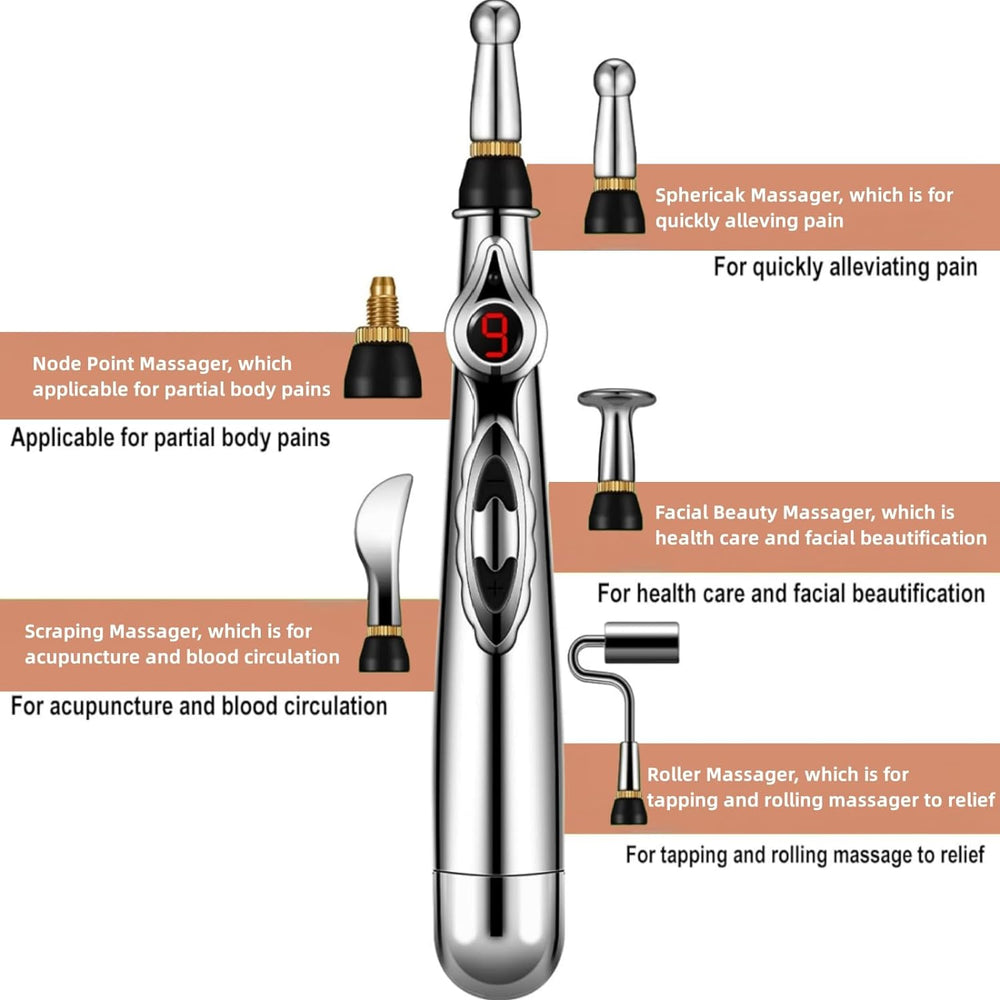 Sphericak Massager, which is for quickly alleving pain

For quickly alleviating pain

9

Node Point Massager, which applicable for partial body pains

Applicable for partial body pains

Facial Beauty Massager, which is health care and facial beautification

For health care and facial beautification

Scraping Massager, which is for acupuncture and blood circulation

For acupuncture and blood circulation

Roller Massager, which is for tapping and rolling massager to relief

For tapping and rolling massage to relief